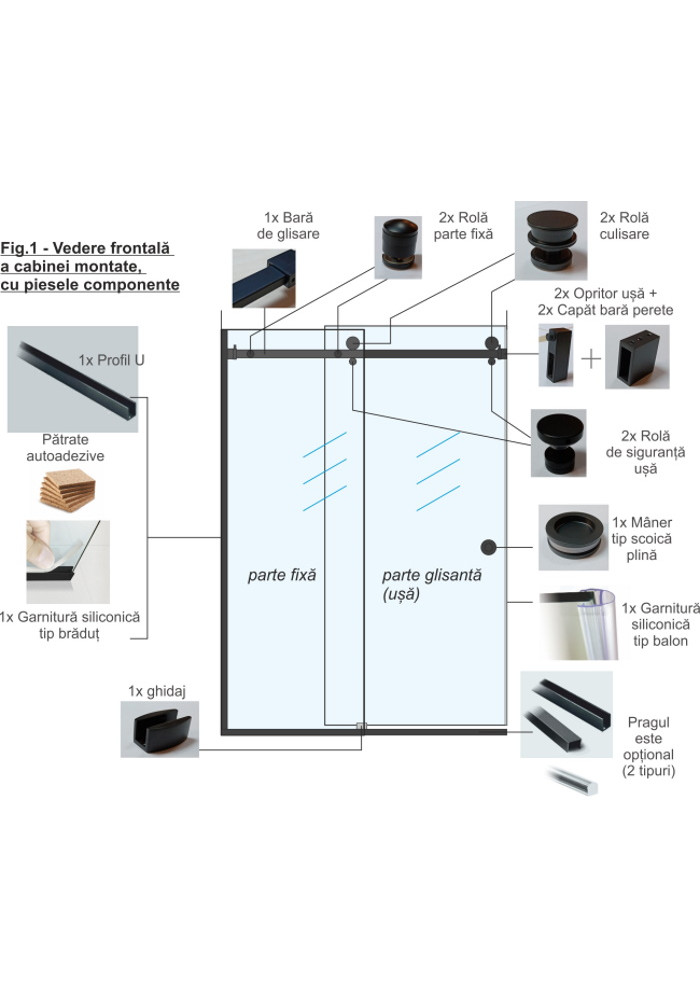 Fig.1 - Vedere frontală a cabinei montate, cu piesele componente

1x Bară de glisare

2x Rolă parte fixă

2x Rolă culisare

2x Opritor ușă + 2x Capăt bară perete

1x Profil U

Pătrate autoadezive

1x Garnitură siliconică tip brăduț

2x Rolă de siguranță ușă

1x Mâner tip scoică plină

parte fixă

parte glisantă (ușă)

1x Garnitură siliconică tip balon

1x ghidaj

Pragul este opțional (2 tipuri)