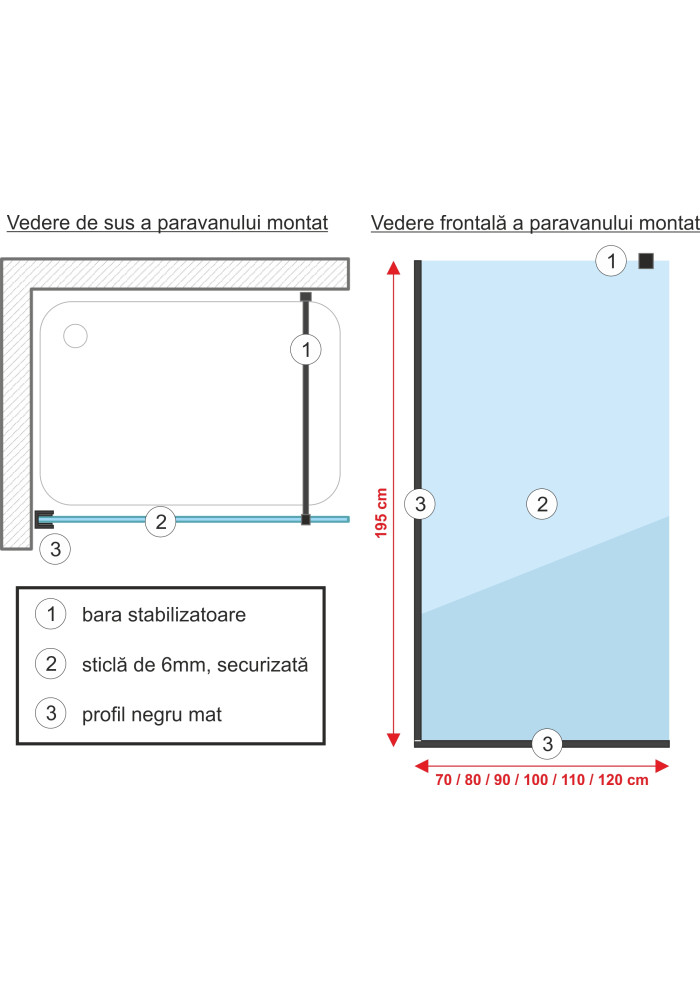 Vedere de sus a paravanului montat

1

2

3

1 bara stabilizatoare

2 sticlă de 6mm, securizată

3 profil negru mat

Vedere frontală a paravanului montat

1

195 cm

3

2

3

70 / 80 / 90 / 100 / 110 / 120 cm