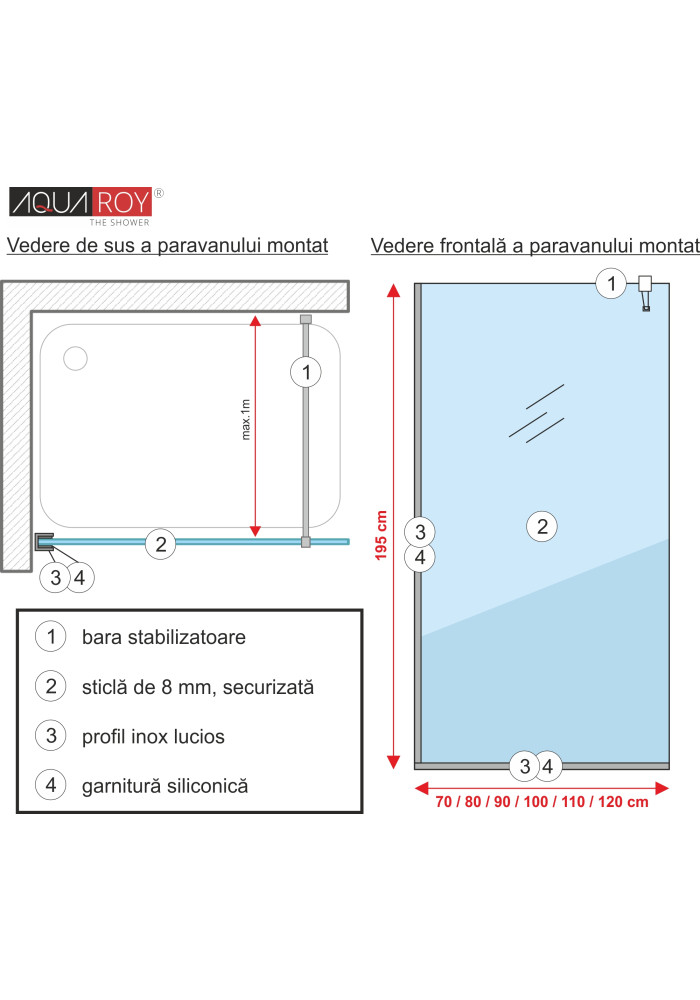 AQUA ROY®
THE SHOWER

Vedere de sus a paravanului montat

max.1m

1

2

3 4

1 bara stabilizatoare

2 sticlă de 8 mm, securizată

3 profil inox lucios

4 garnitură siliconică

Vedere frontală a paravanului montat

1

195 cm

3
4

2

3 4

70 / 80 / 90 / 100 / 110 / 120 cm