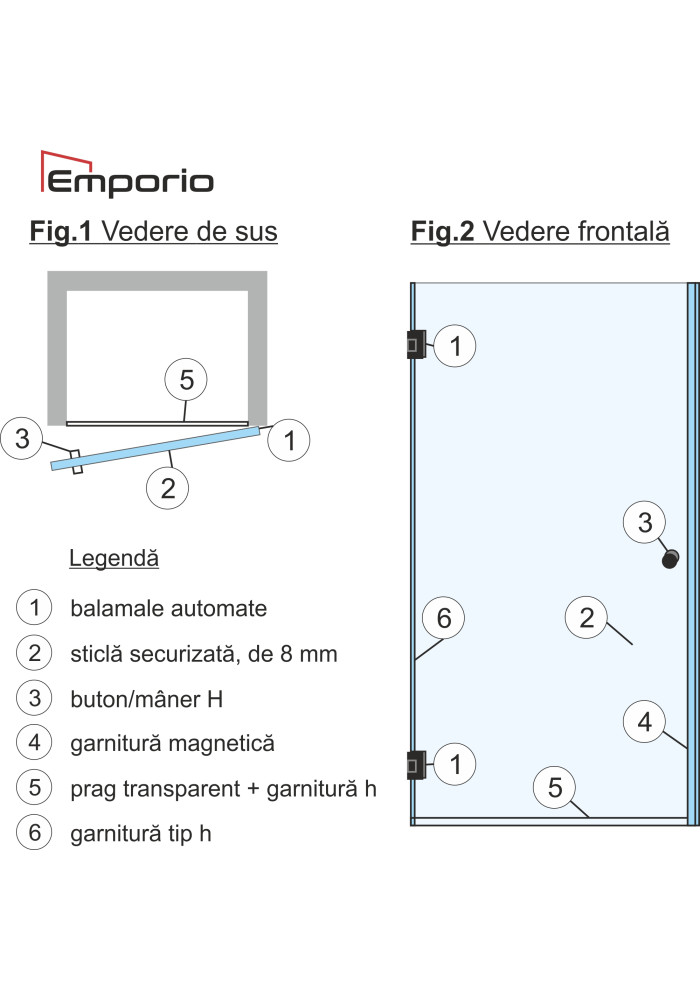 Emporio

Fig.1 Vedere de sus

5
3
1
2

Legendă

1 balamale automate
2 sticlă securizată, de 8 mm
3 buton/mâner H
4 garnitură magnetică
5 prag transparent + garnitură h
6 garnitură tip h

Fig.2 Vedere frontală

1
3
6
2
4
1
5